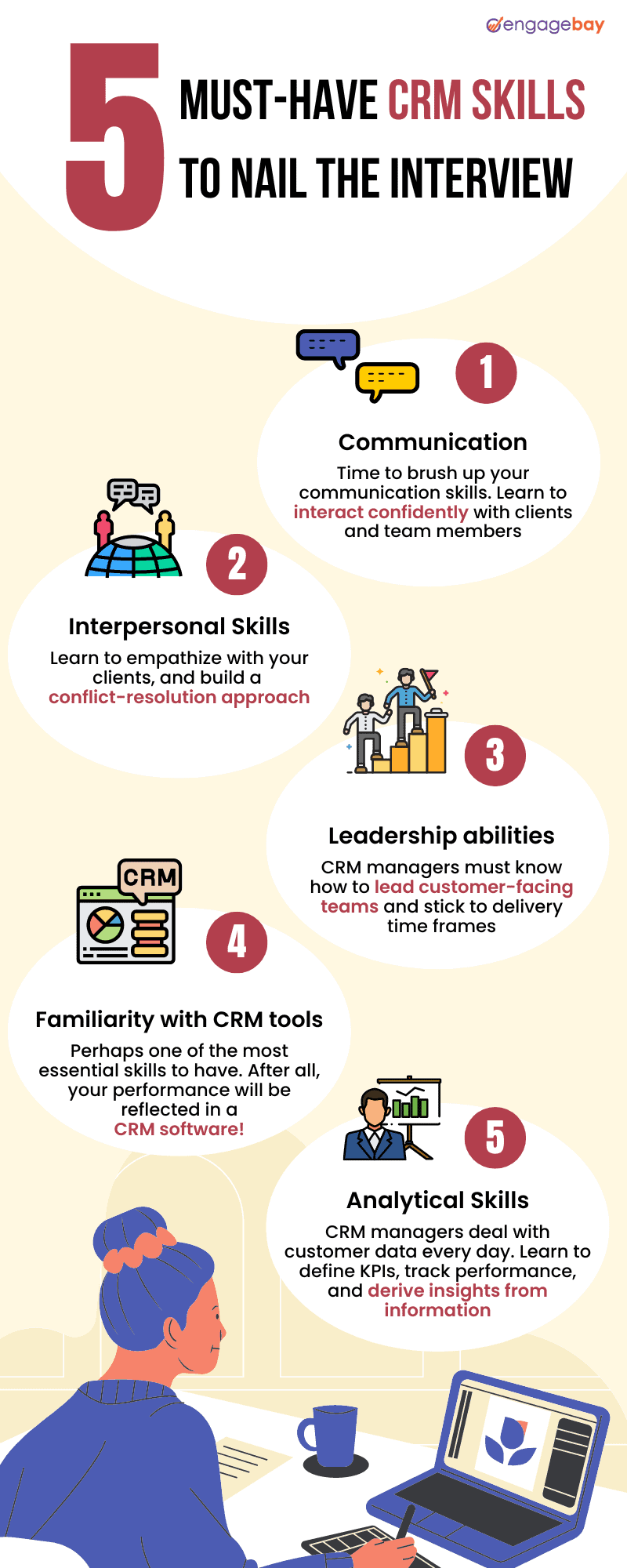 engagebay

5 MUST-HAVE CRM SKILLS TO NAIL THE INTERVIEW

1

Communication

Time to brush up your communication skills. Learn to interact confidently with clients and team members

2

Interpersonal Skills

Learn to empathize with your clients, and build a conflict-resolution approach

3

Leadership abilities

CRM managers must know how to lead customer-facing teams and stick to delivery time frames

CRM

4

Familiarity with CRM tools

Perhaps one of the most essential skills to have. After all, your performance will be reflected in a CRM software!

5

Analytical Skills

CRM managers deal with customer data every day. Learn to define KPIs, track performance, and derive insights from information